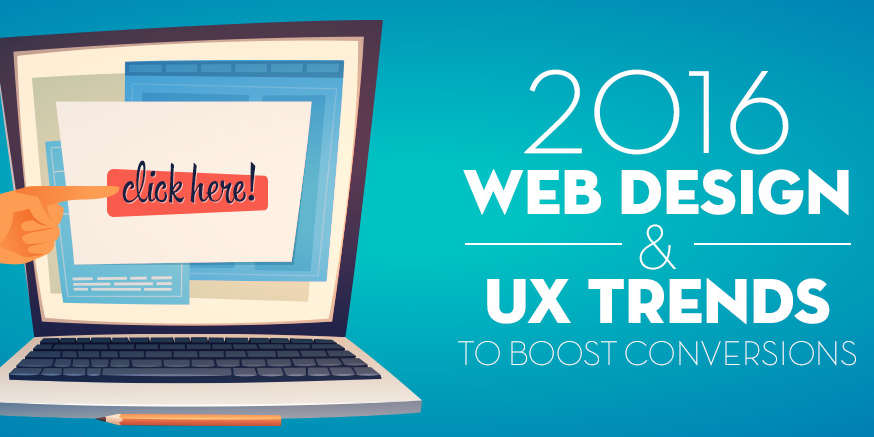 click here!

2016
WEB DESIGN
&
UX TRENDS
TO BOOST CONVERSIONS