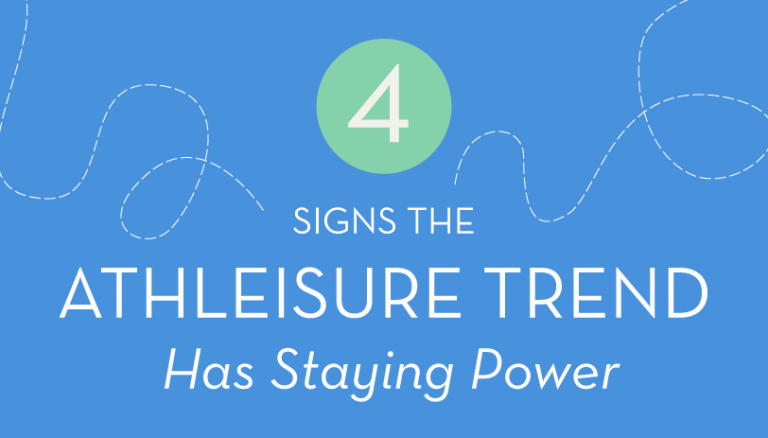 4

SIGNS THE

ATHLEISURE TREND

Has Staying Power