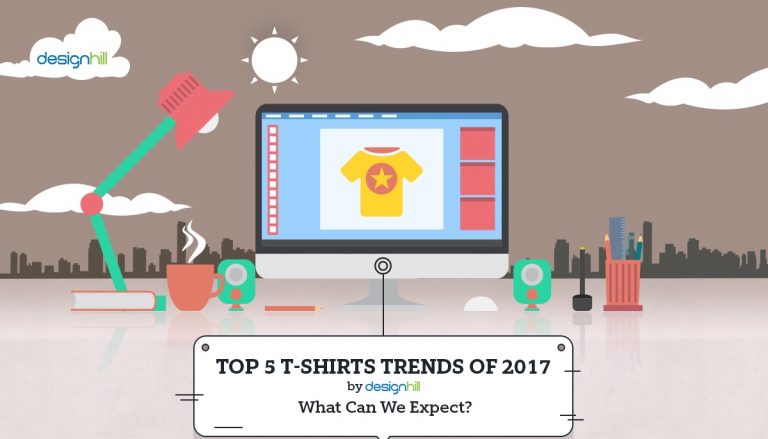 designhill

TOP 5 T-SHIRTS TRENDS OF 2017
by designhill
What Can We Expect?